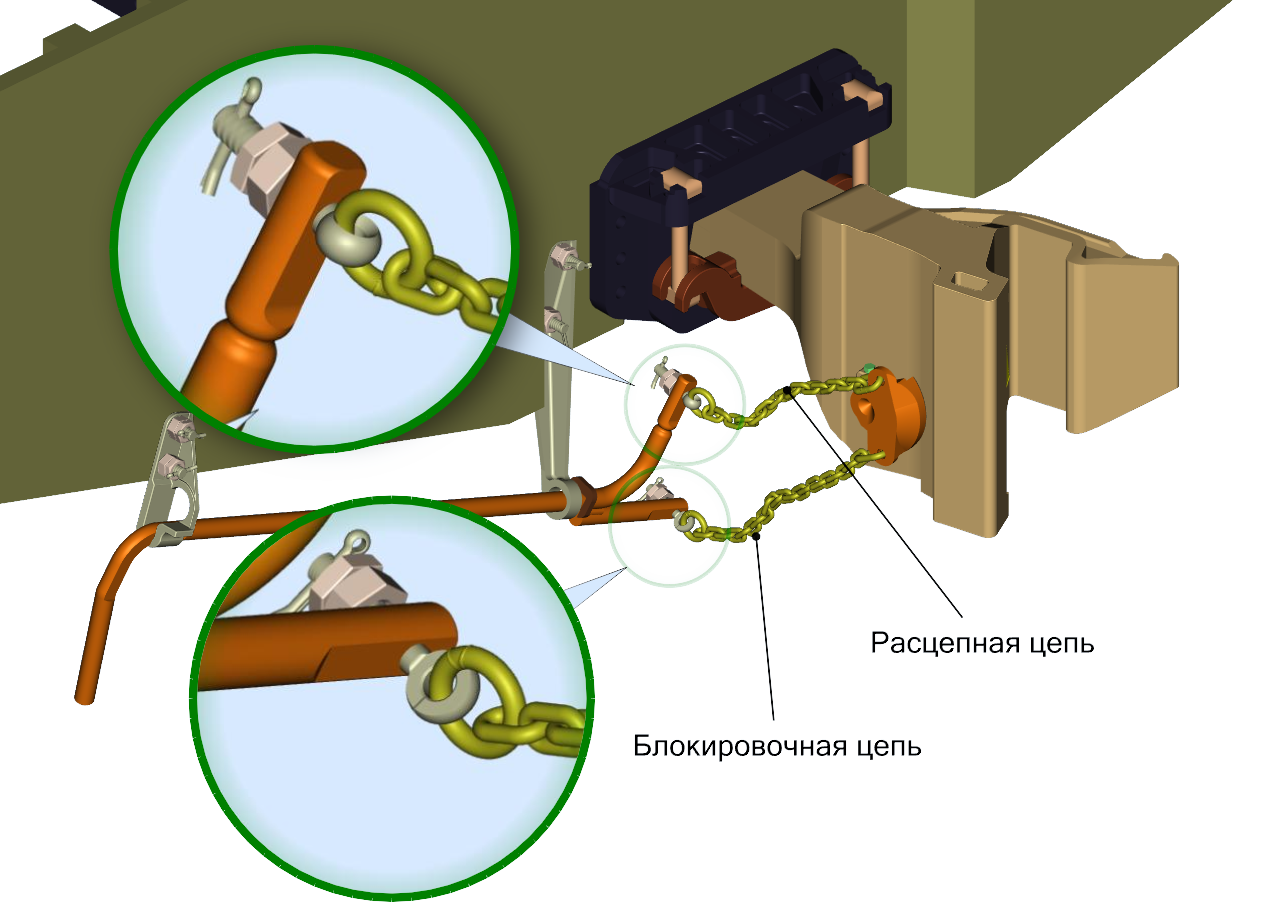 Расцепная цепь

Блокировочная цепь